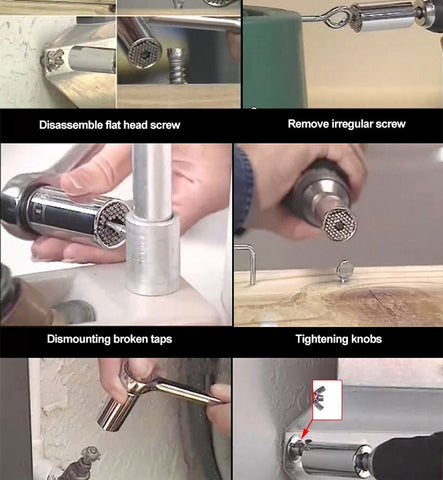 Disassemble flat head screw

Remove irregular screw

Dismounting broken taps

Tightening knobs